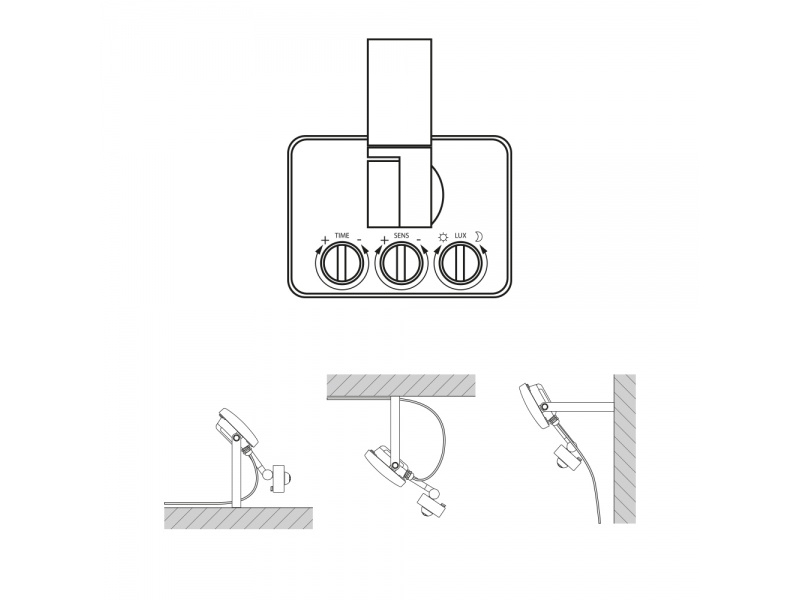 + TIME -
+ SENS -
LUX